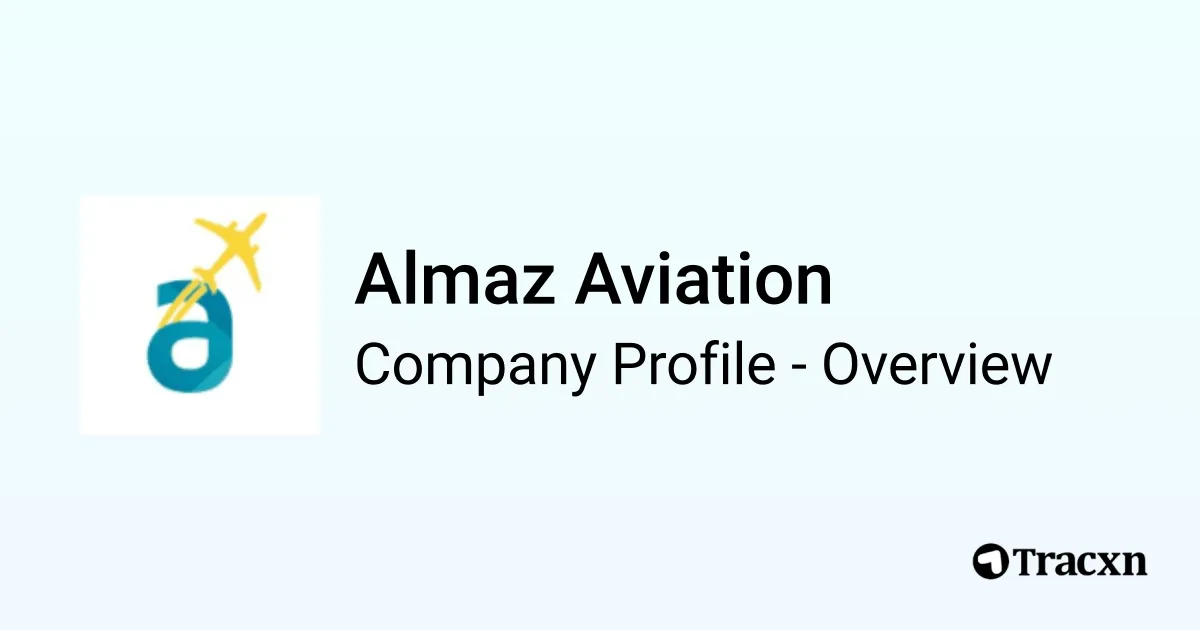 Almaz Aviation

Company Profile - Overview

Tracxn