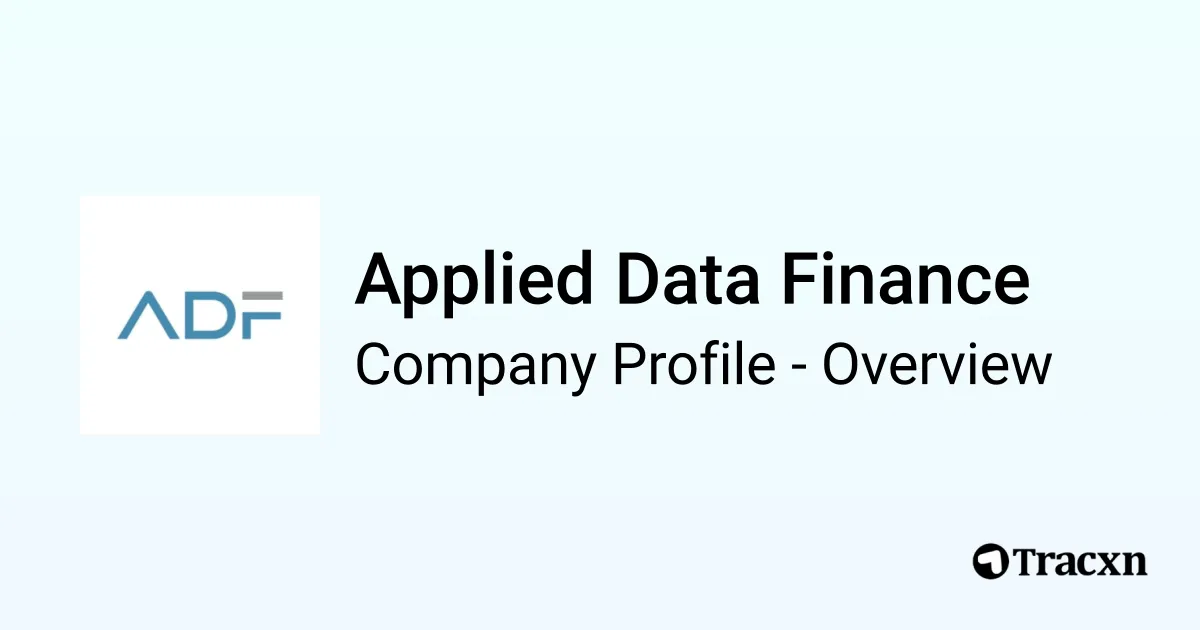 ADF

Applied Data Finance

Company Profile - Overview

Tracxn