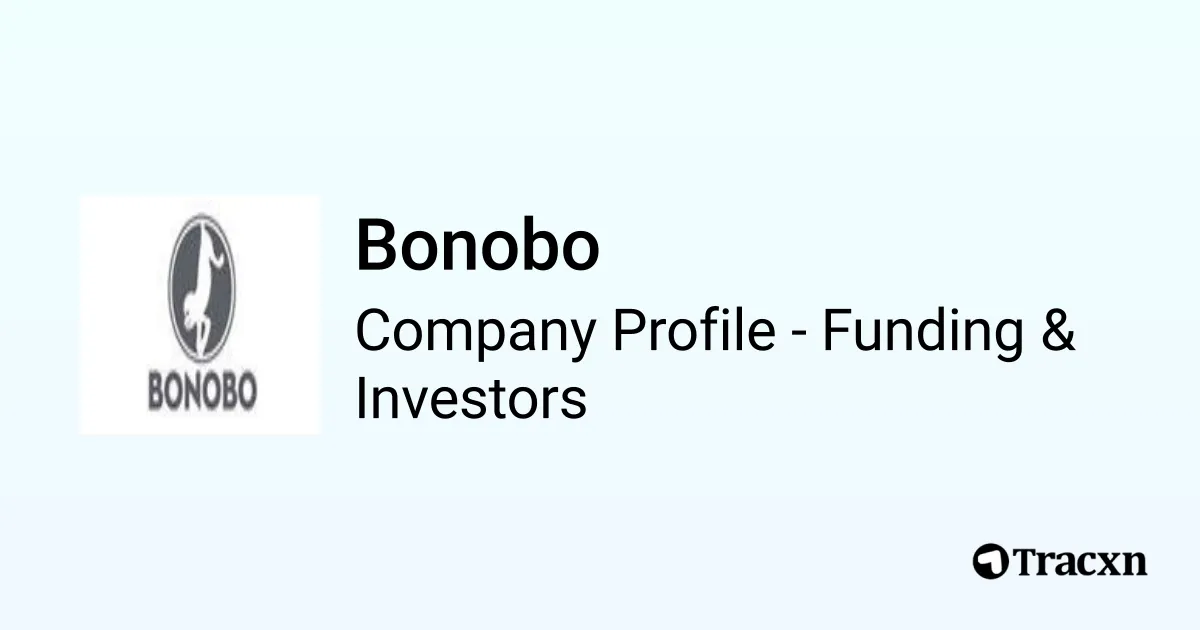 BONOBO

Bonobo

Company Profile - Funding & Investors

Tracxn