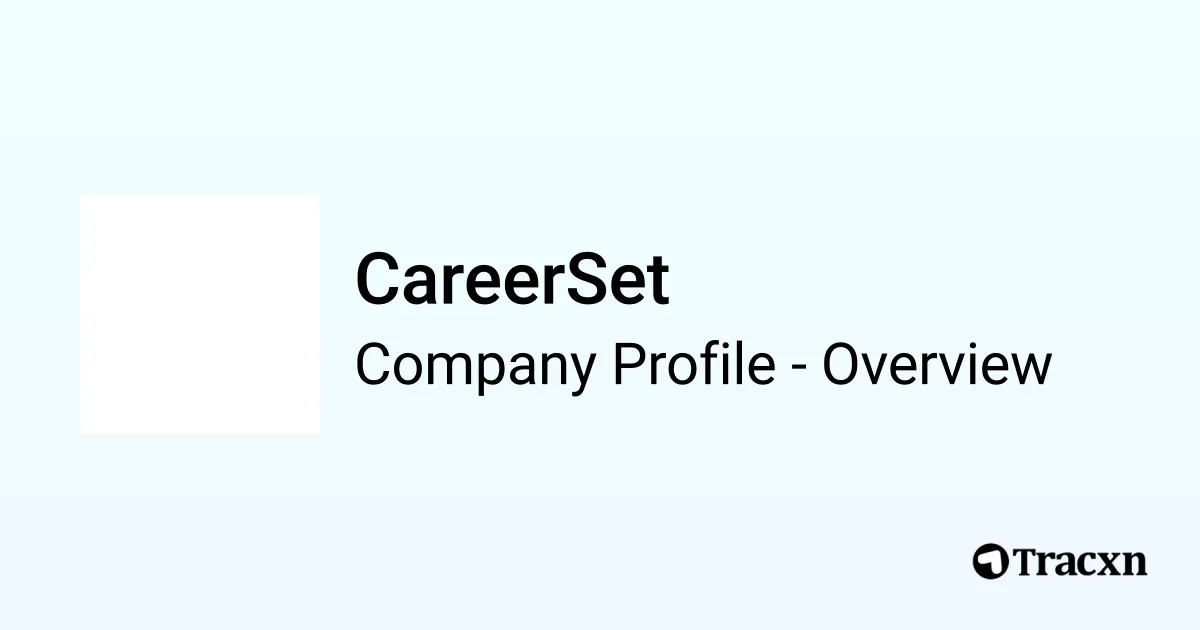 CareerSet

Company Profile - Overview

Tracxn