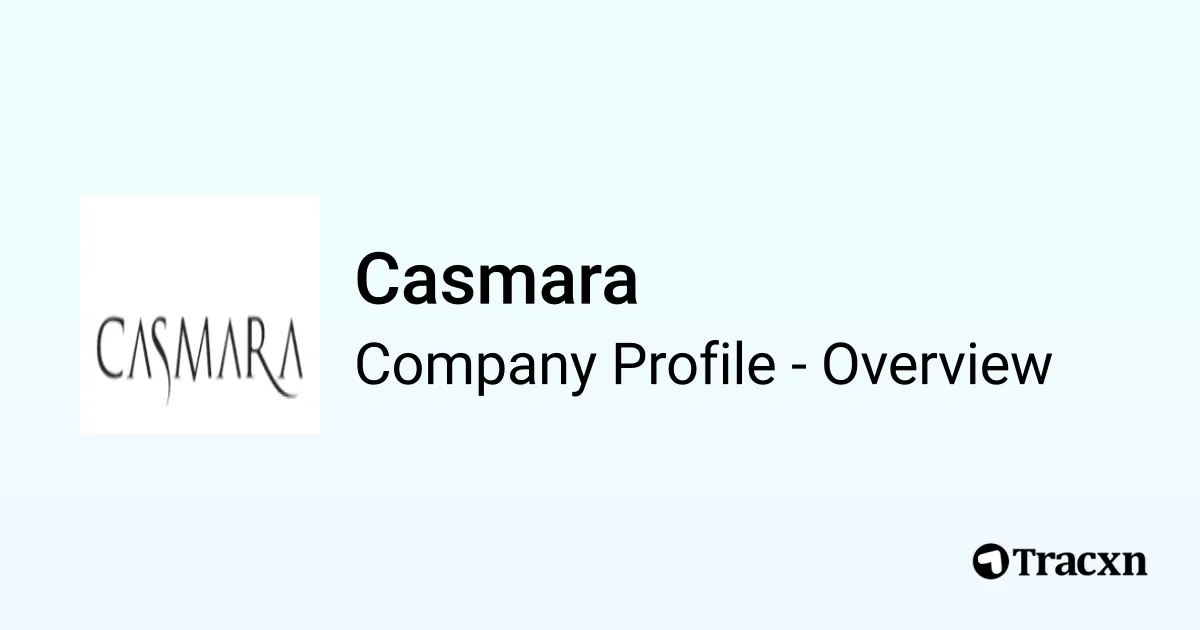 CASMARA

Casmara

Company Profile - Overview

Tracxn