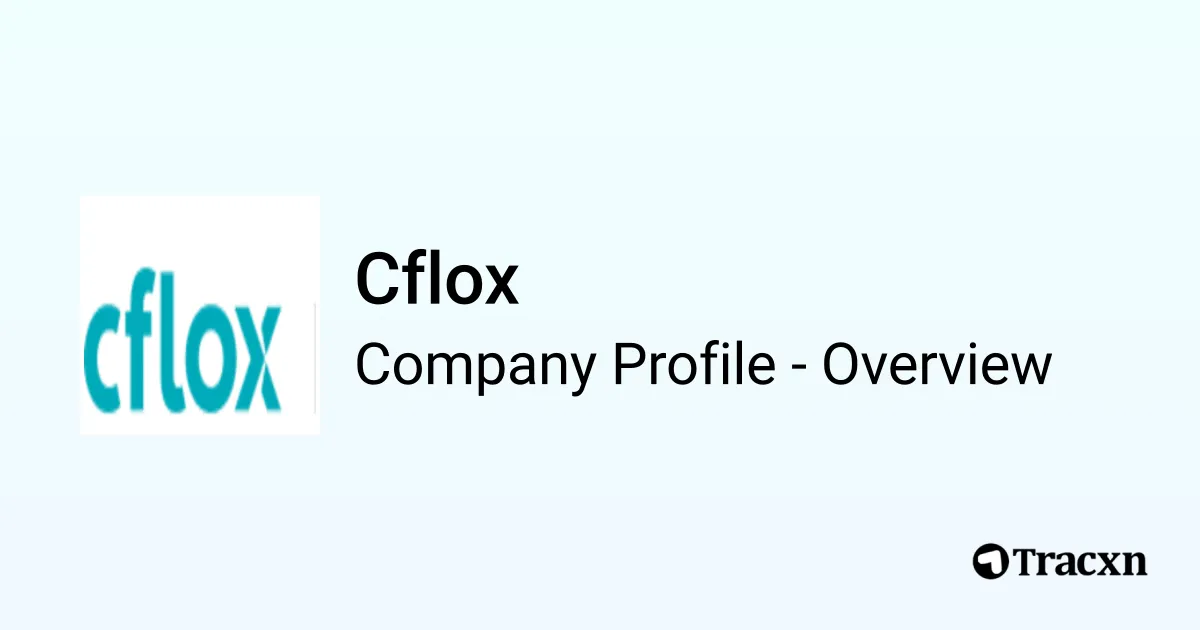 cflox

Cflox

Company Profile - Overview

Tracxn