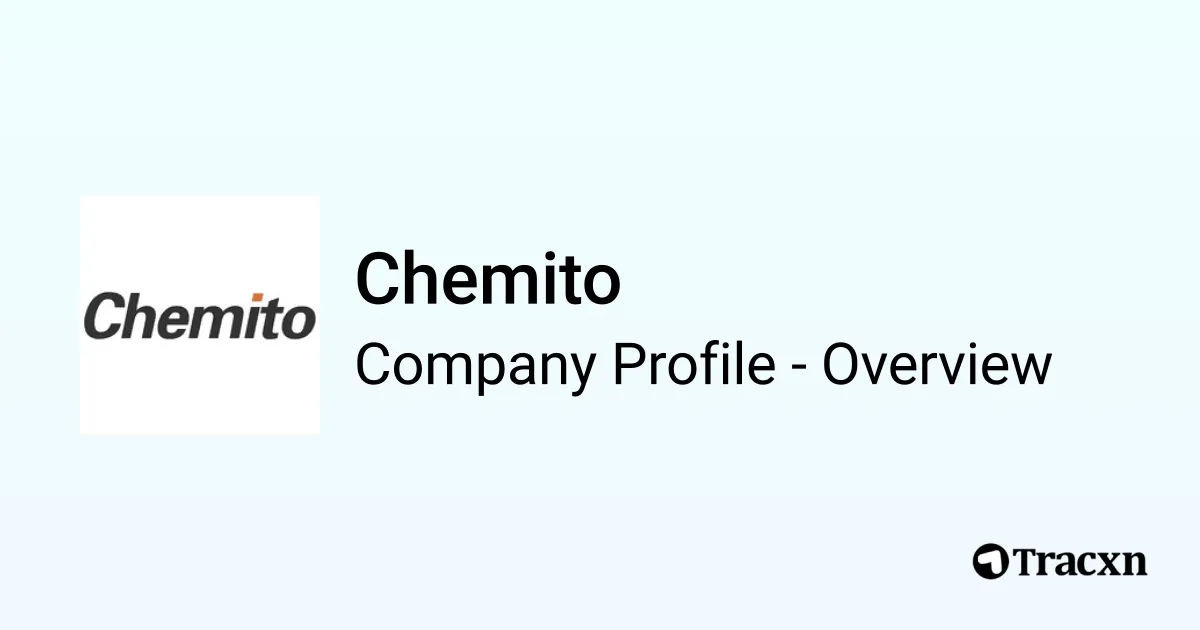 Chemito

Chemito

Company Profile - Overview

Tracxn