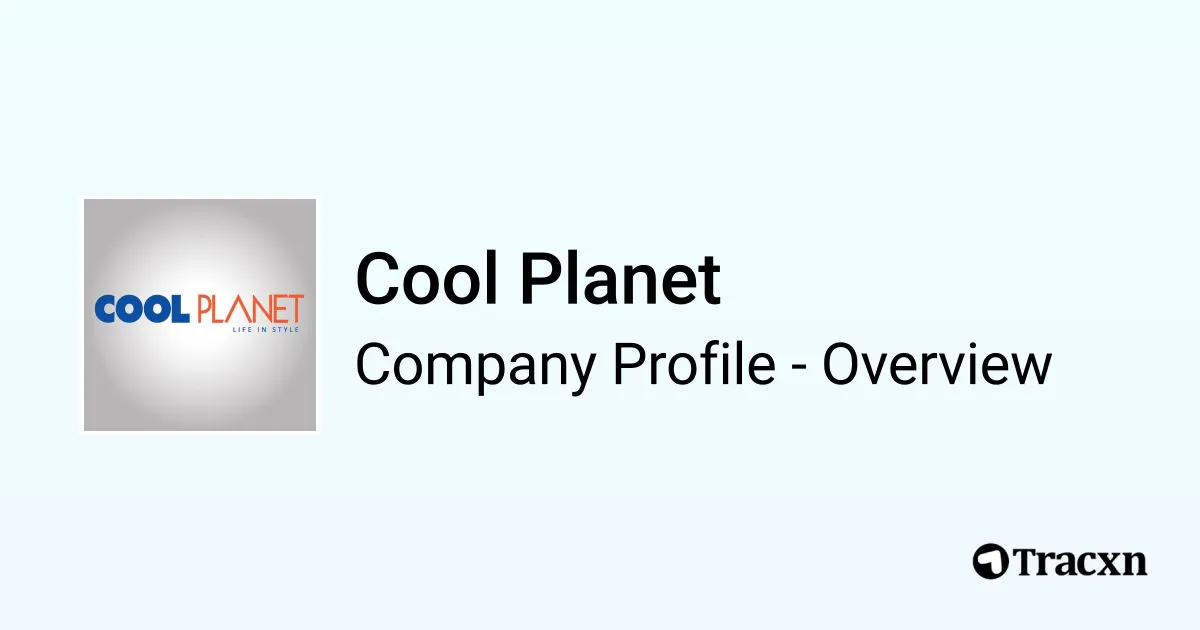 COOL PLANET
LIFE IN STYLE

Cool Planet

Company Profile - Overview

Tracxn