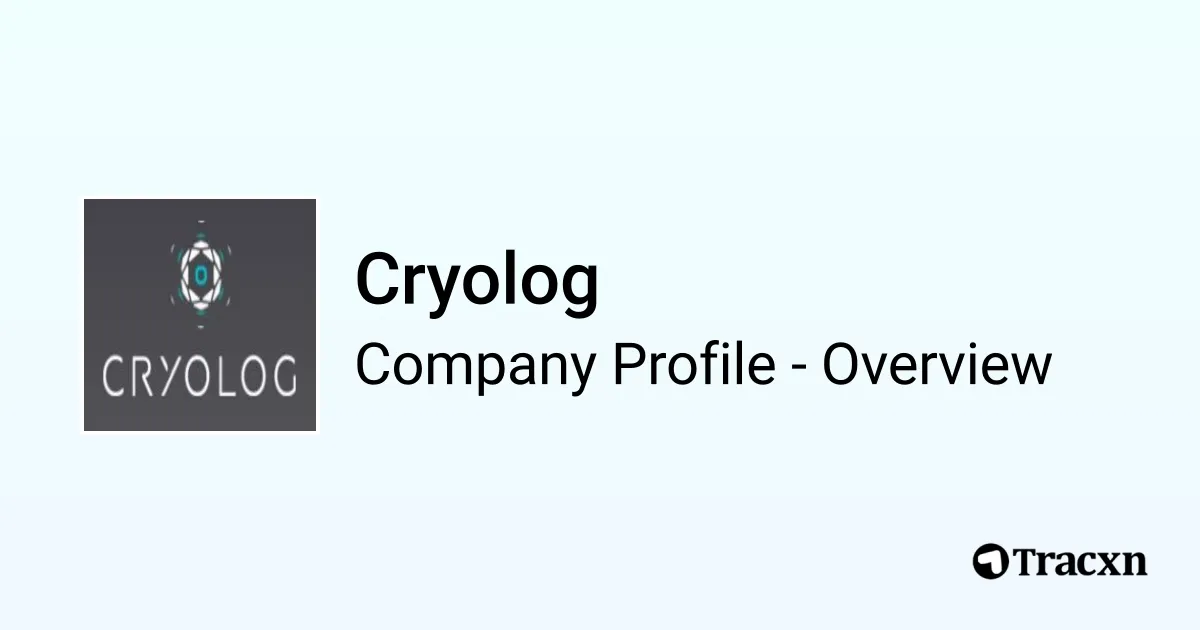 CRYOLOG

Cryolog

Company Profile - Overview

Tracxn