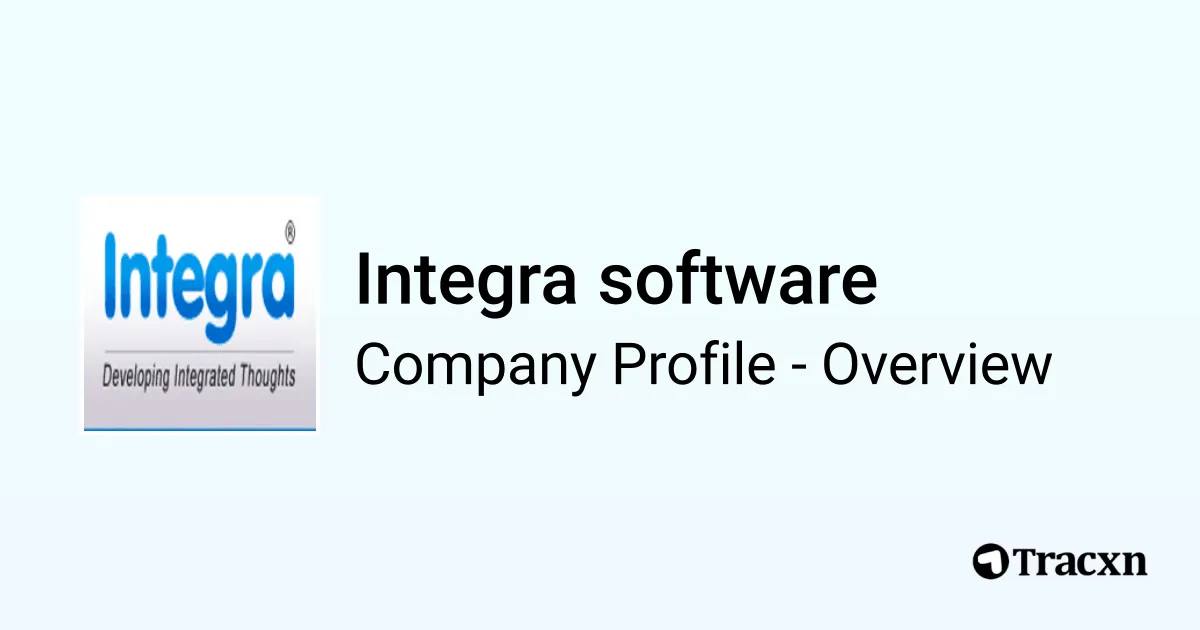 Integra®

Developing Integrated Thoughts

Integra software

Company Profile - Overview

Tracxn