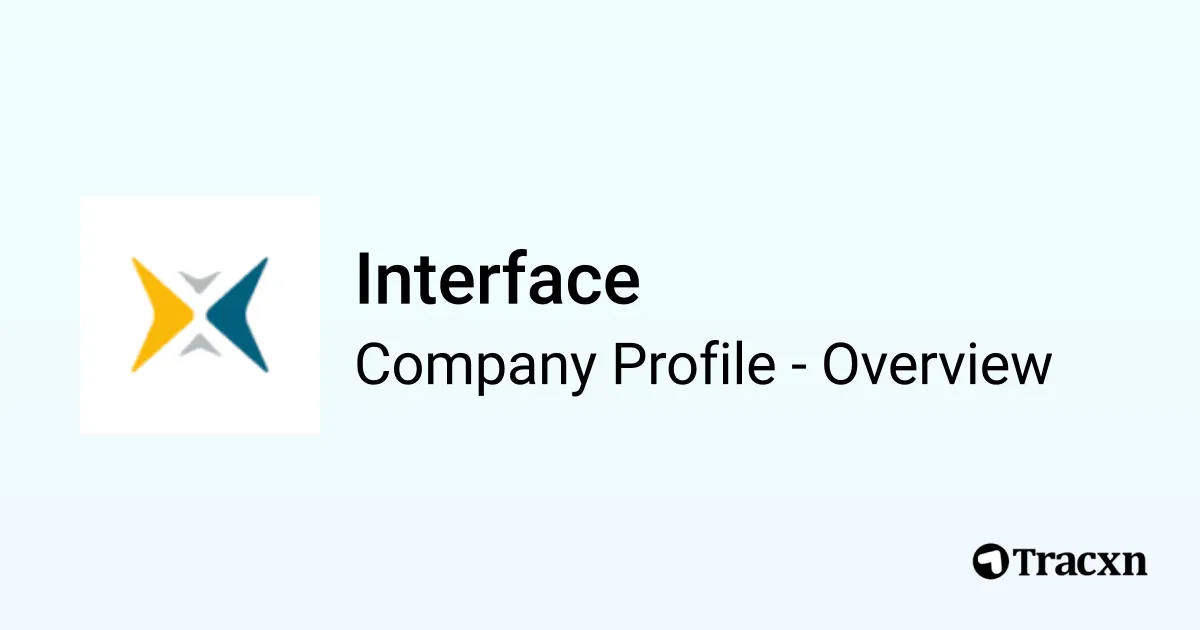 Interface
Company Profile - Overview

Tracxn