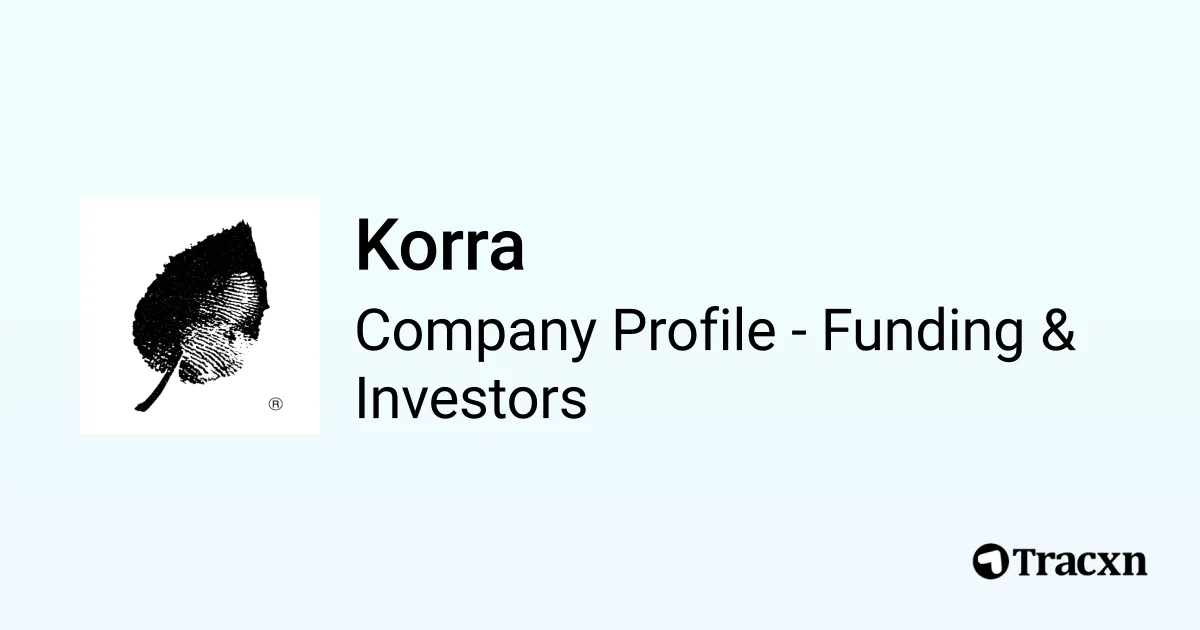 ®

Korra

Company Profile - Funding & Investors

Tracxn