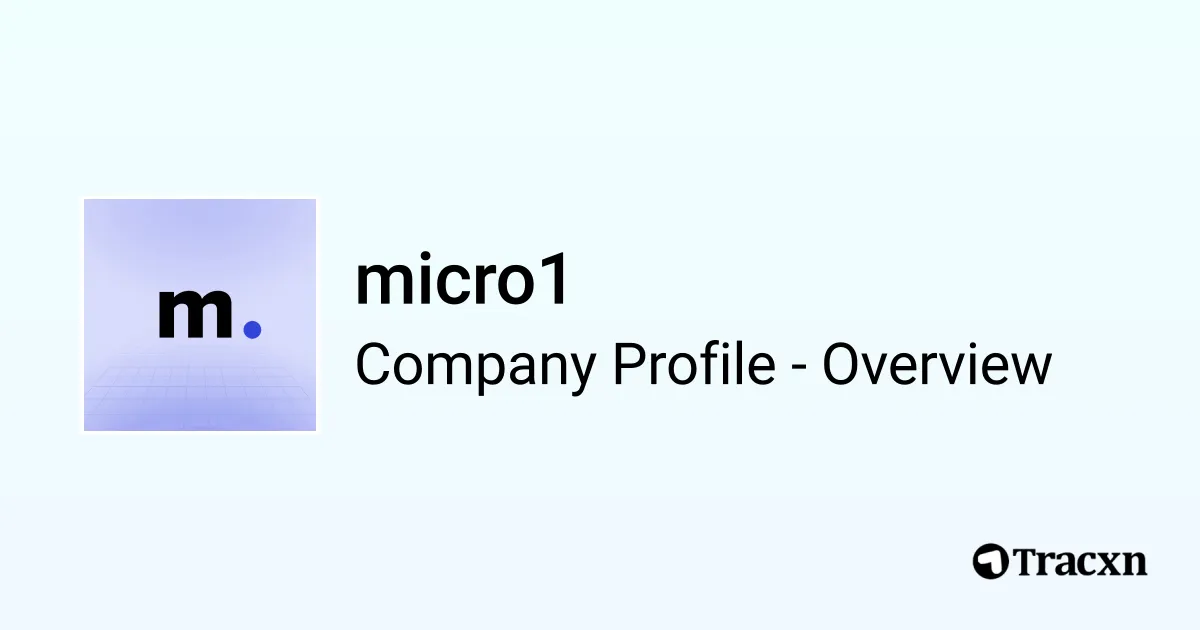 m.

micro1

Company Profile - Overview

Tracxn