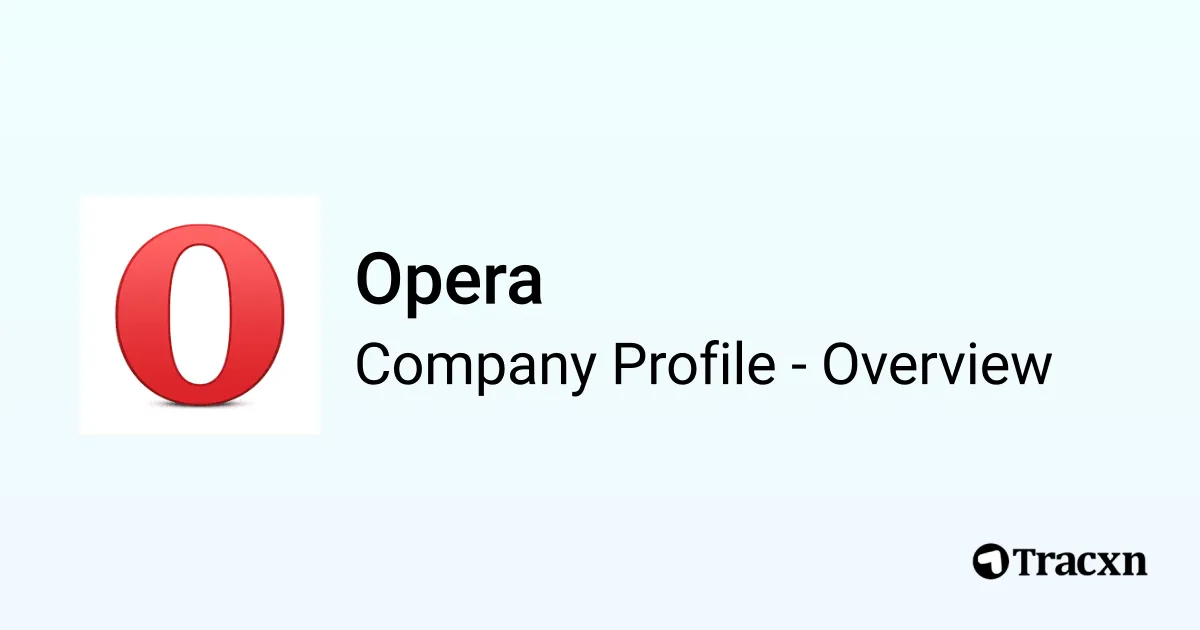 Opera
Company Profile - Overview

Tracxn