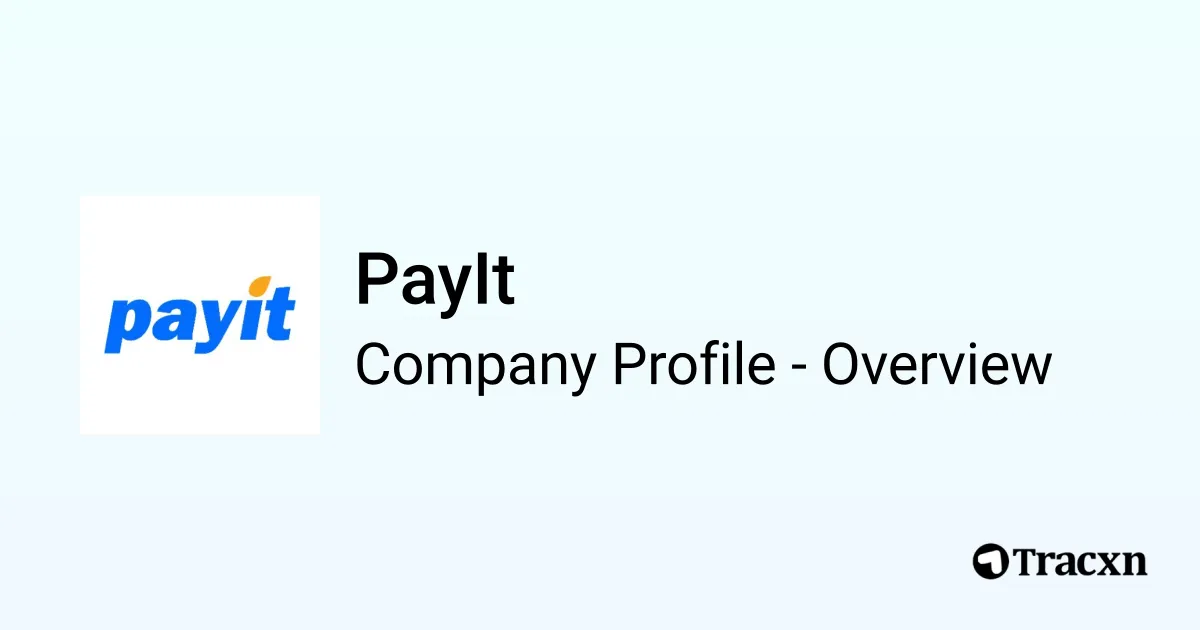 payit

PayIt

Company Profile - Overview

Tracxn