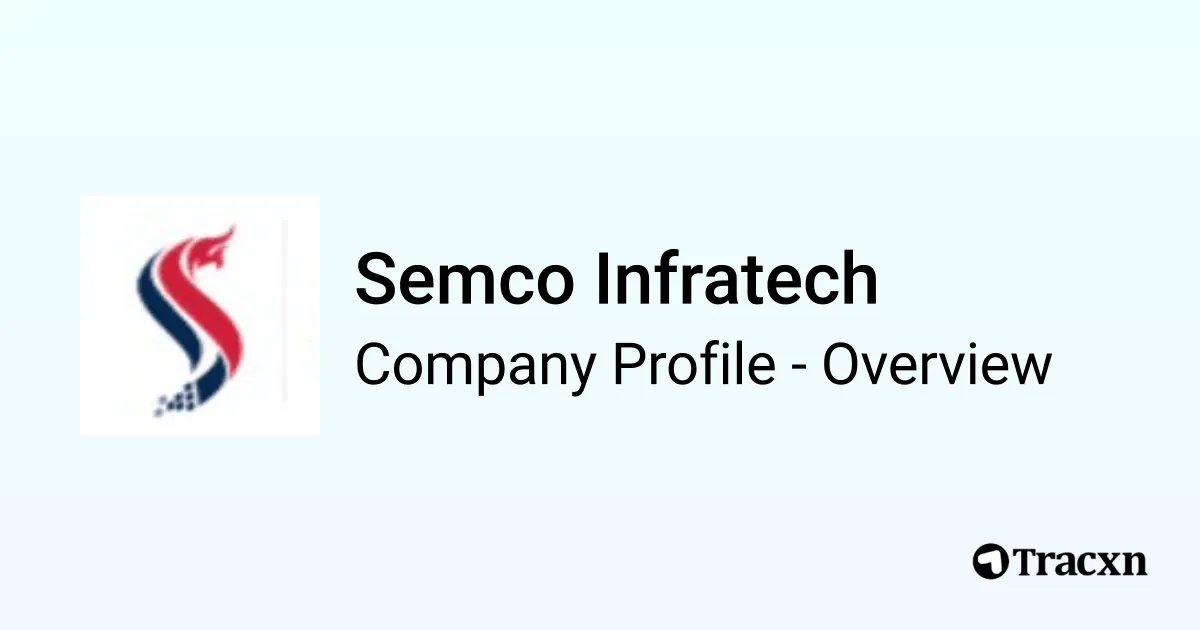 Semco Infratech

Company Profile - Overview

Tracxn