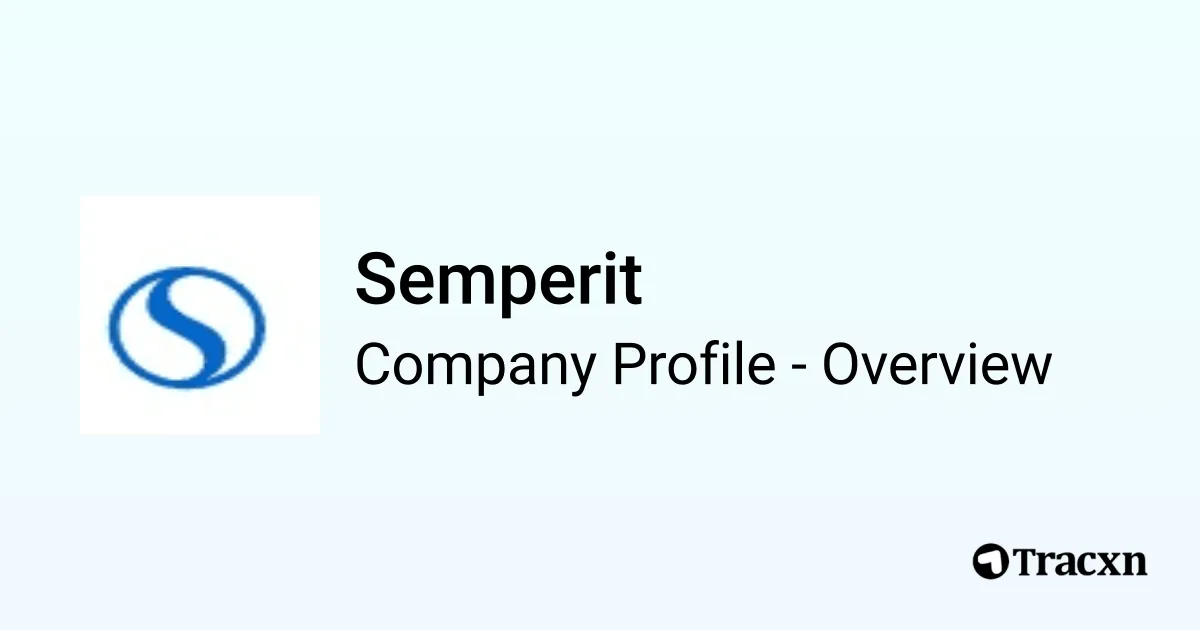 Semperit

Company Profile - Overview

Tracxn