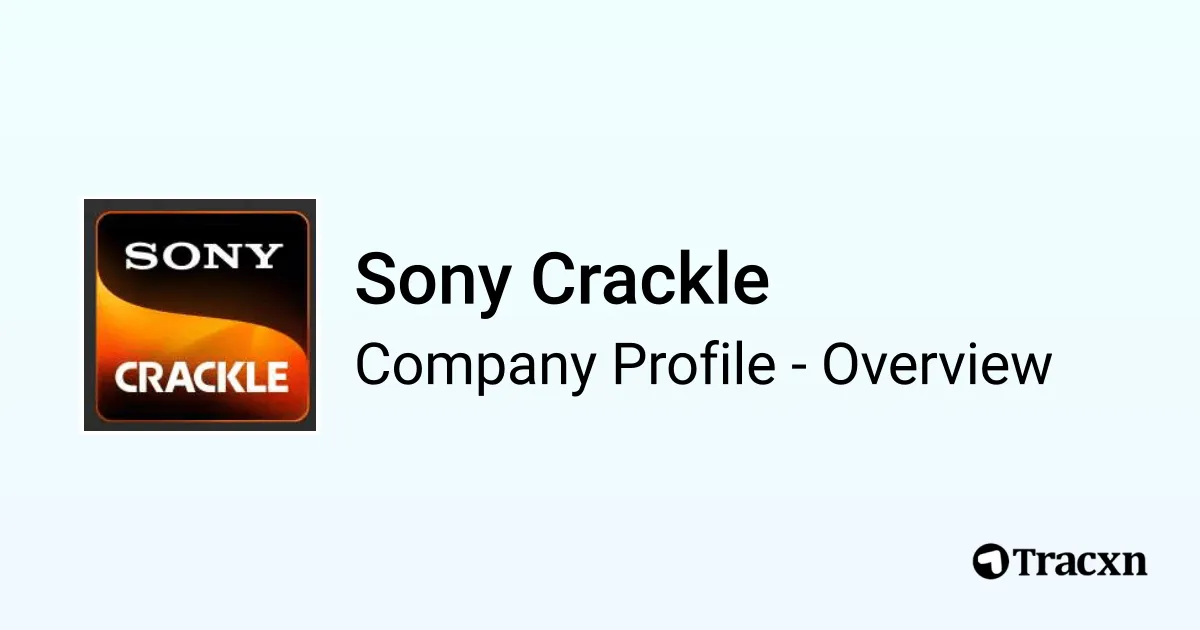 SONY
CRACKLE

Sony Crackle

Company Profile - Overview

Tracxn