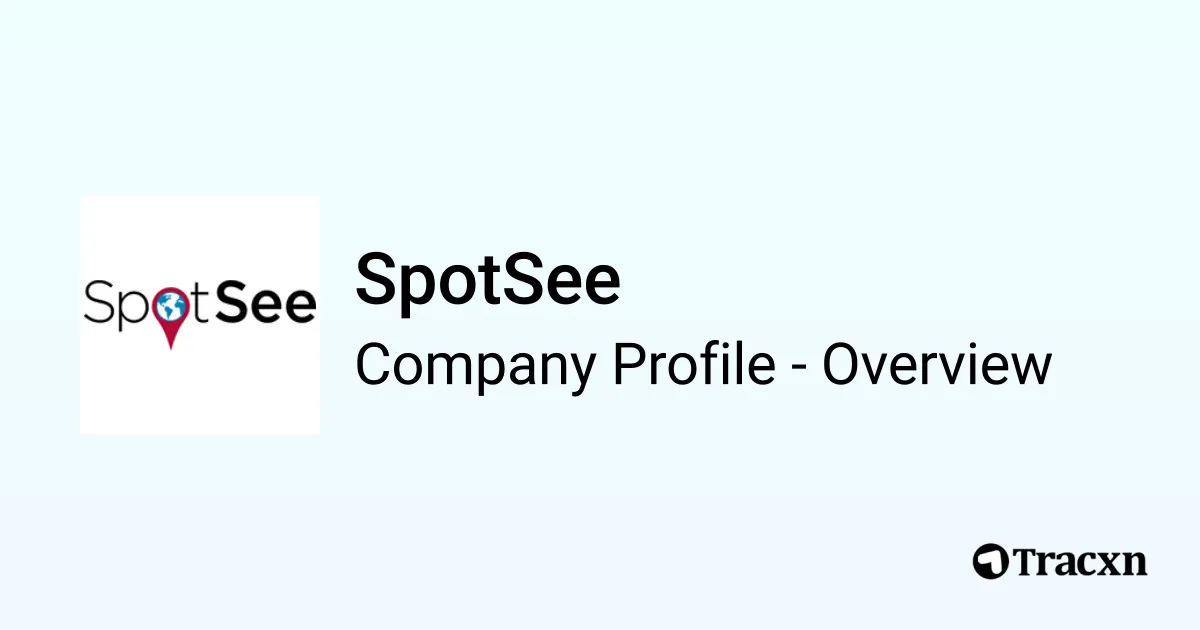 SpotSee

SpotSee

Company Profile - Overview

Tracxn