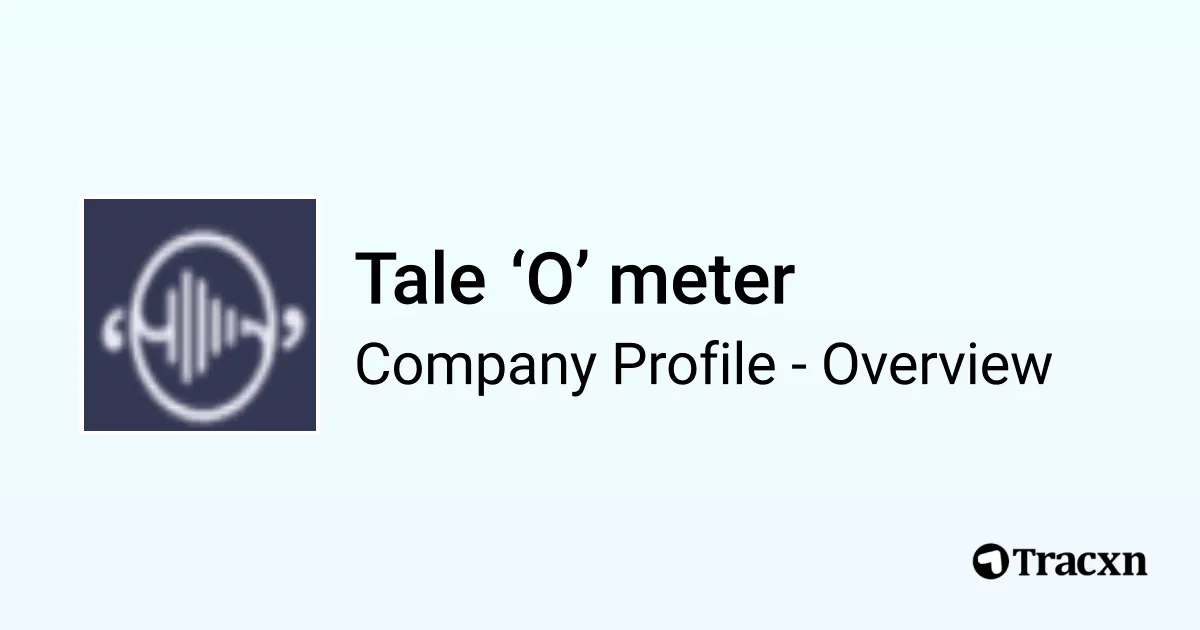 Tale 'O' meter

Company Profile - Overview

Tracxn