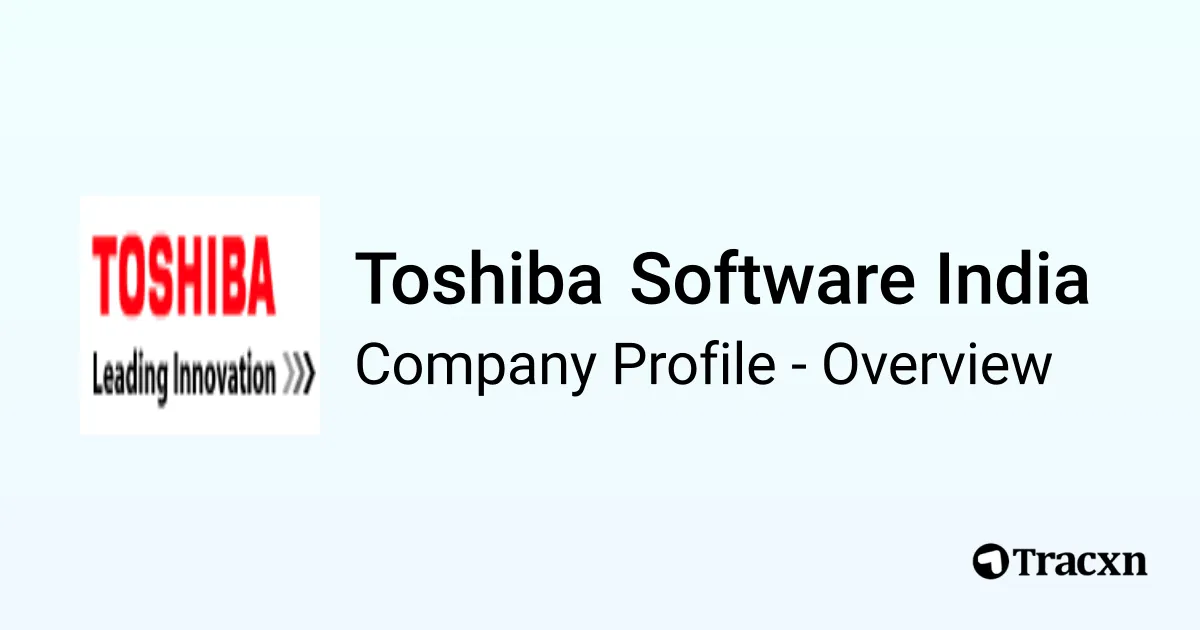 TOSHIBA
Leading Innovation >>>

Toshiba Software India
Company Profile - Overview

Tracxn