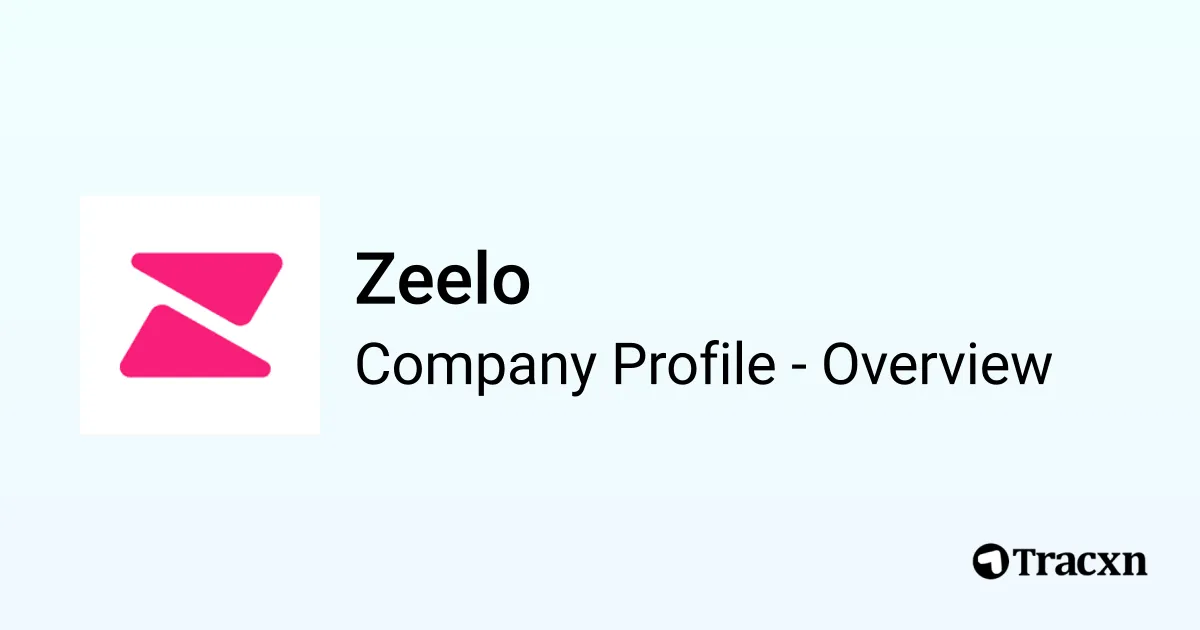 Zeelo

Company Profile - Overview

Tracxn