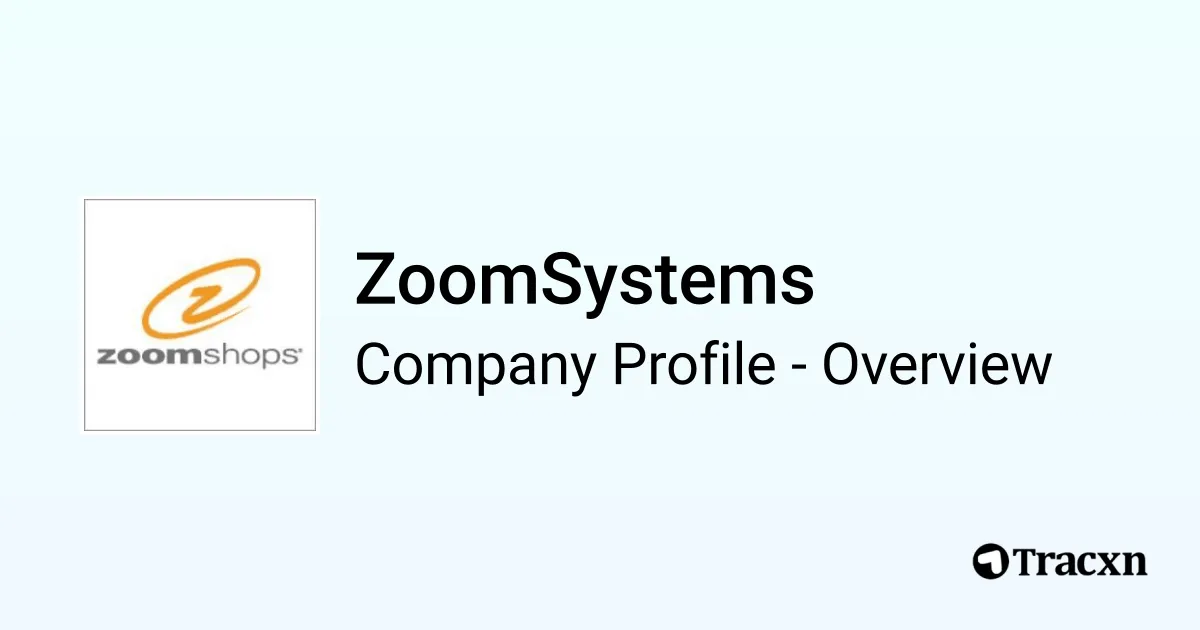 zoomshops

ZoomSystems

Company Profile - Overview

Tracxn